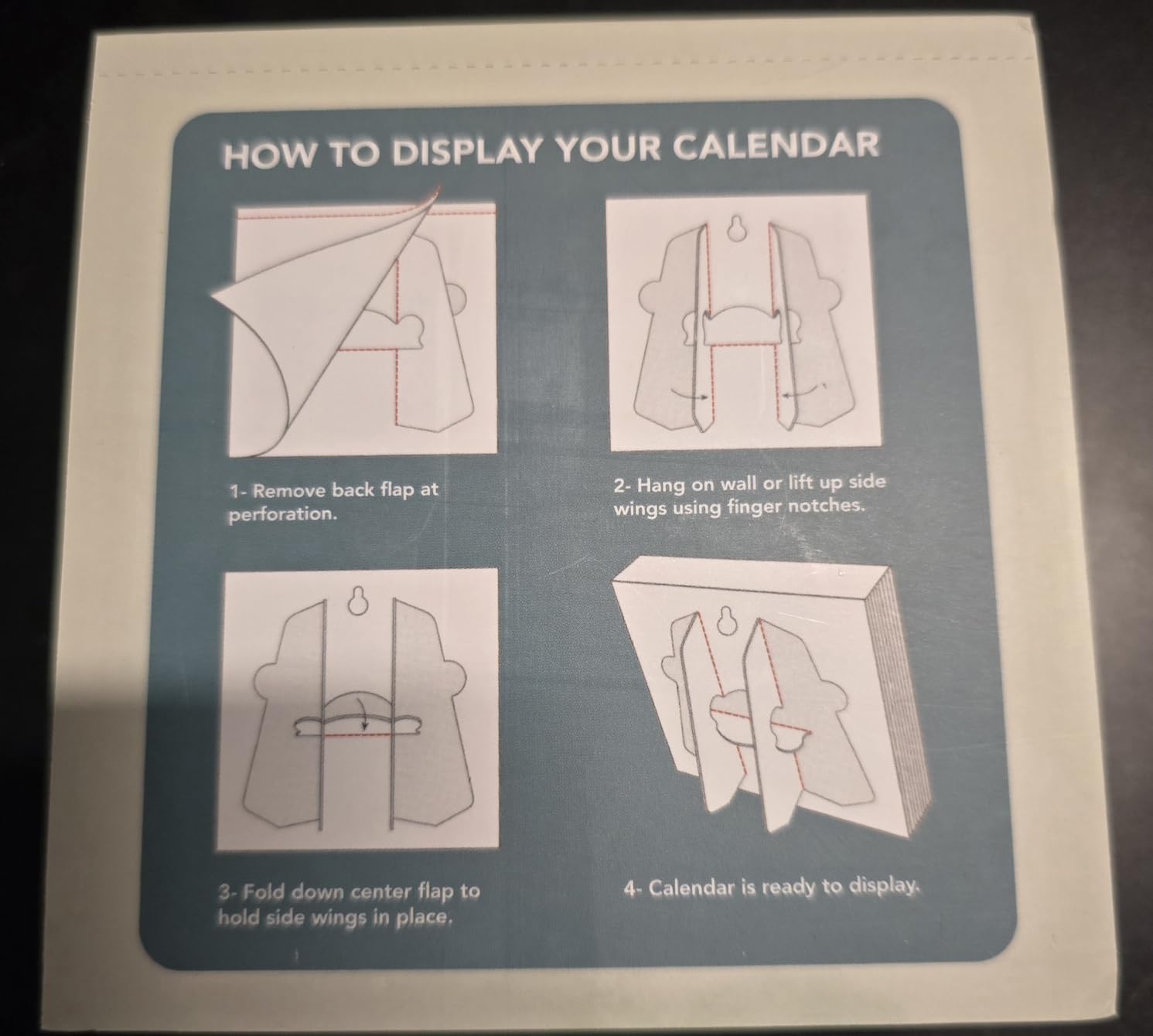 HOW TO DISPLAY YOUR CALENDAR

1- Remove back flap at perforation.

2- Hang on wall or lift up side wings using finger notches.

3- Fold down center flap to hold side wings in place.

4- Calendar is ready to display.