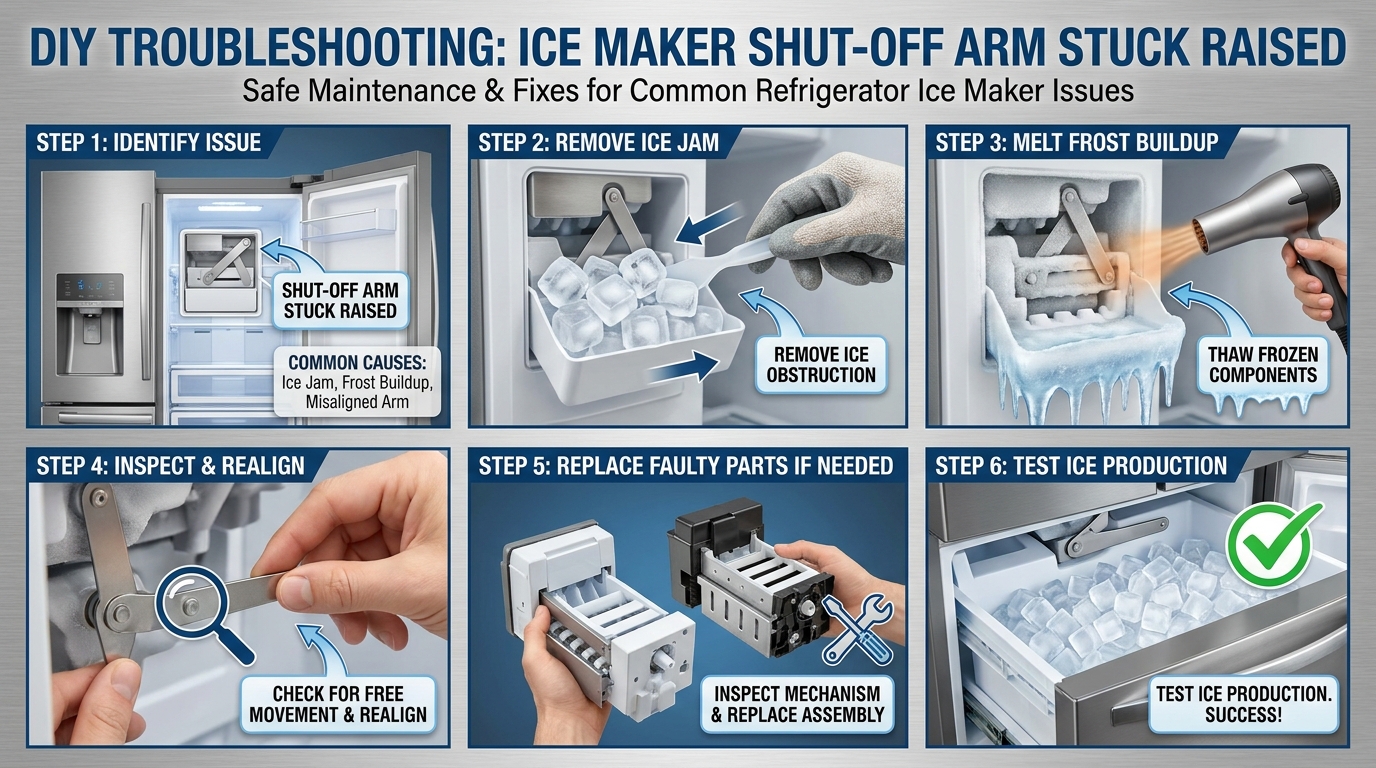 DIY TROUBLESHOOTING: ICE MAKER SHUT-OFF ARM STUCK RAISED

Safe Maintenance & Fixes for Common Refrigerator Ice Maker Issues

STEP 1: IDENTIFY ISSUE

SHUT-OFF ARM STUCK RAISED

COMMON CAUSES: Ice Jam, Frost Buildup, Misaligned Arm

STEP 2: REMOVE ICE JAM

REMOVE ICE OBSTRUCTION

STEP 3: MELT FROST BUILDUP

THAW FROZEN COMPONENTS

STEP 4: INSPECT & REALIGN

CHECK FOR FREE MOVEMENT & REALIGN

STEP 5: REPLACE FAULTY PARTS IF NEEDED

INSPECT MECHANISM & REPLACE ASSEMBLY

STEP 6: TEST ICE PRODUCTION

TEST ICE PRODUCTION. SUCCESS!