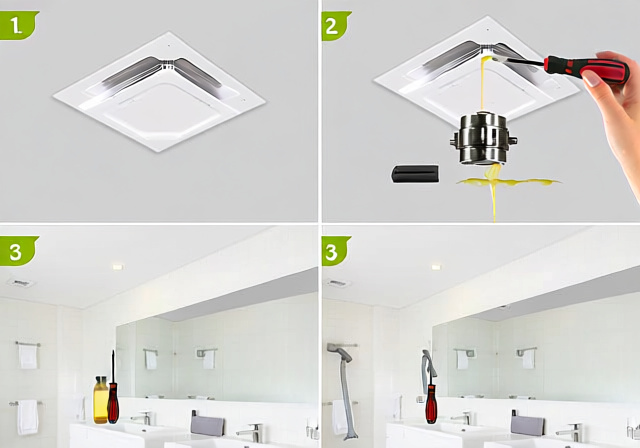 1.

2

3

3